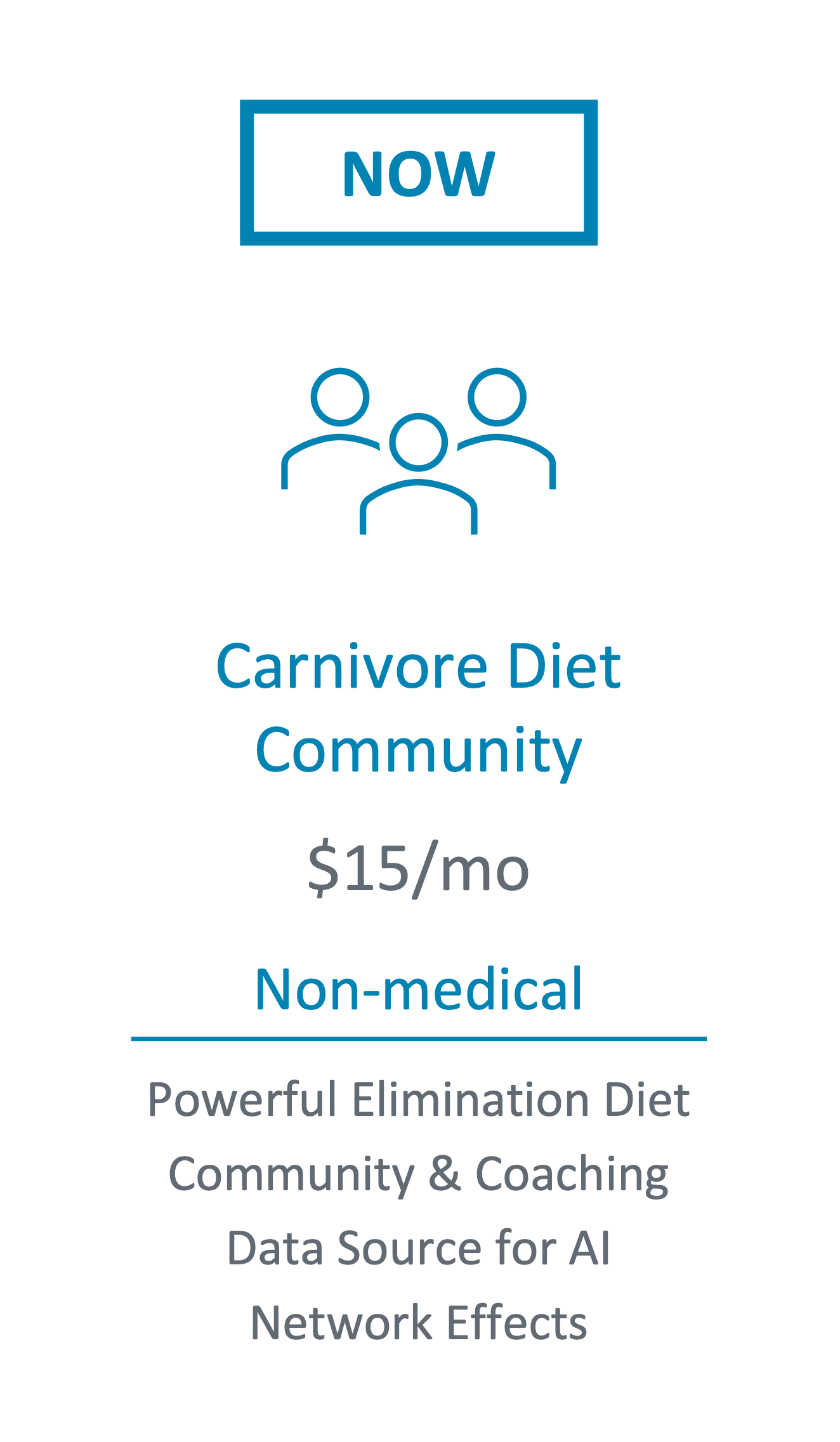 NOW

Carnivore Diet Community

$15/mo

Non-medical

Powerful Elimination Diet

Community & Coaching

Data Source for AI

Network Effects