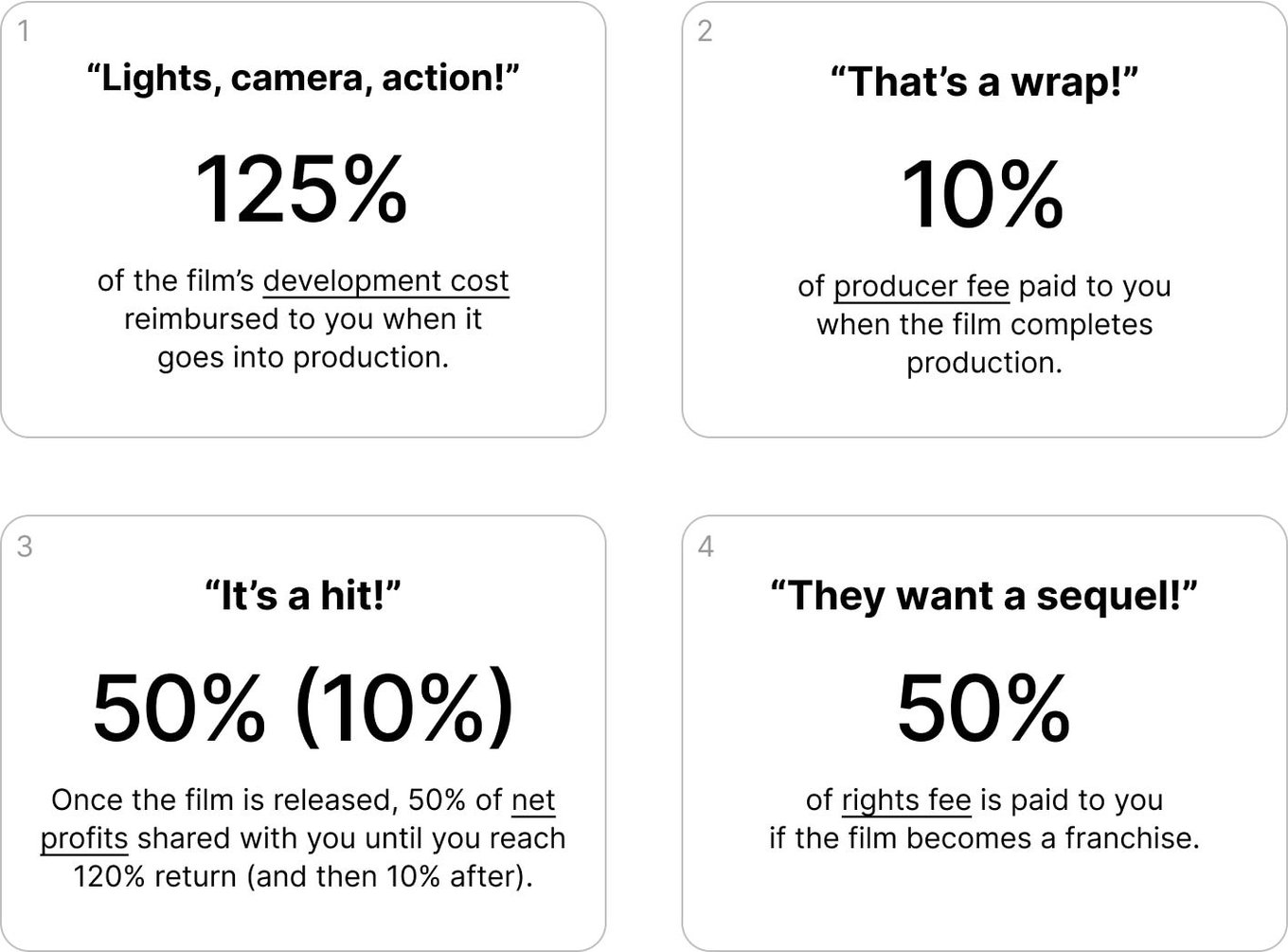 1

"Lights, camera, action!"

125%

of the film's development cost reimbursed to you when it goes into production.

2

"That's a wrap!"

10%

of producer fee paid to you when the film completes production.

3

"It's a hit!"

50% (10%)

Once the film is released, 50% of net profits shared with you until you reach 120% return (and then 10% after).

4

"They want a sequel!"

50%

of rights fee is paid to you if the film becomes a franchise.