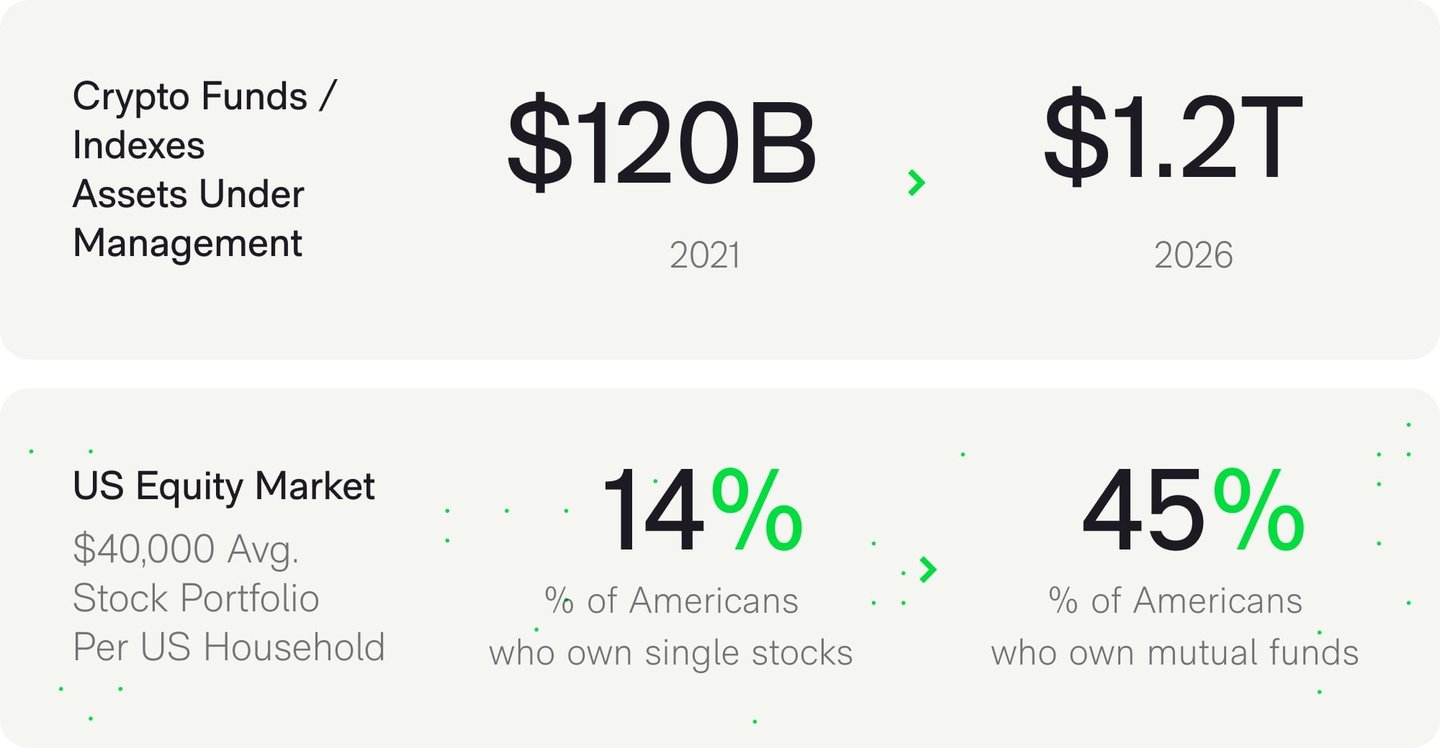 Crypto Funds / Indexes Assets Under Management

\$120B

2021

\$1.2T

2026

US Equity Market

\$40,000 Avg. Stock Portfolio Per US Household

14%

% of Americans who own single stocks

45%

% of Americans who own mutual funds